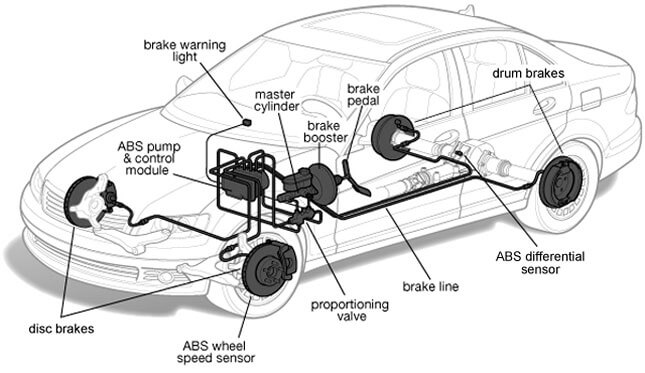 brake warning light

master cylinder

brake pedal

drum brakes

brake booster

ABS pump & control module

ABS differential sensor

brake line

proportioning valve

disc brakes

ABS wheel speed sensor